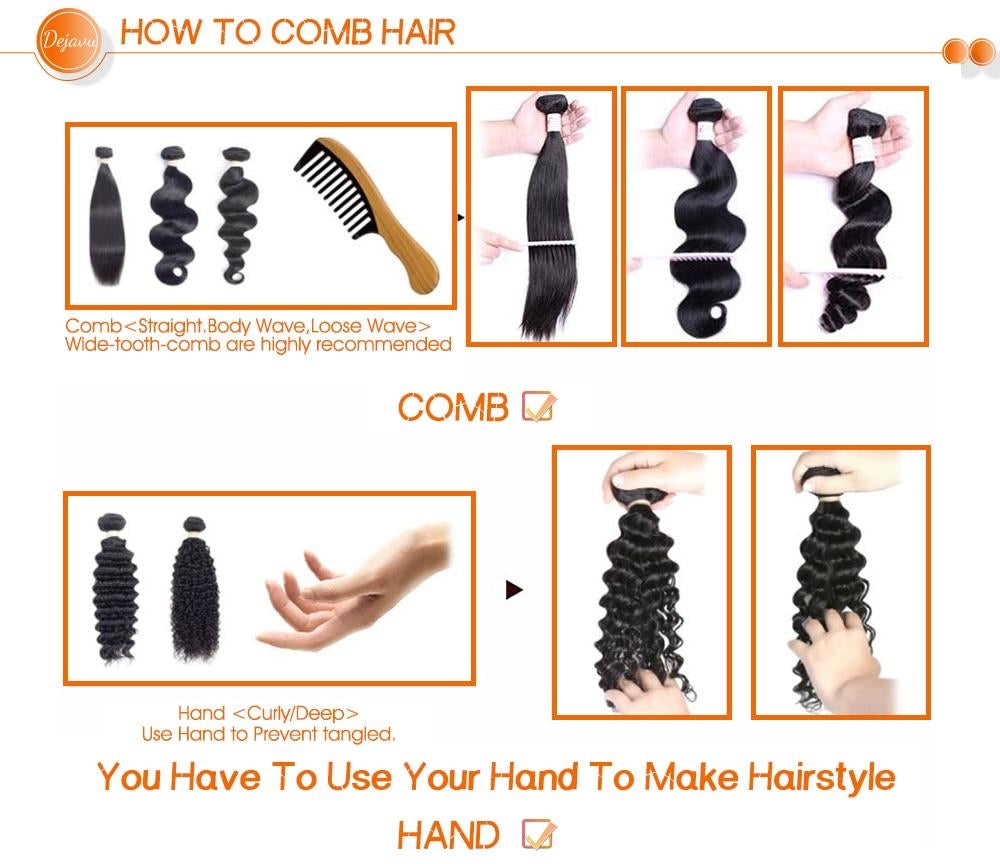 Dejavu

HOW TO COMB HAIR

Comb<Straight.Body Wave,Loose Wave>
Wide-tooth-comb are highly recommended

COMB

Hand <Curly/Deep>
Use Hand to Prevent tangled.

You Have To Use Your Hand To Make Hairstyle

HAND